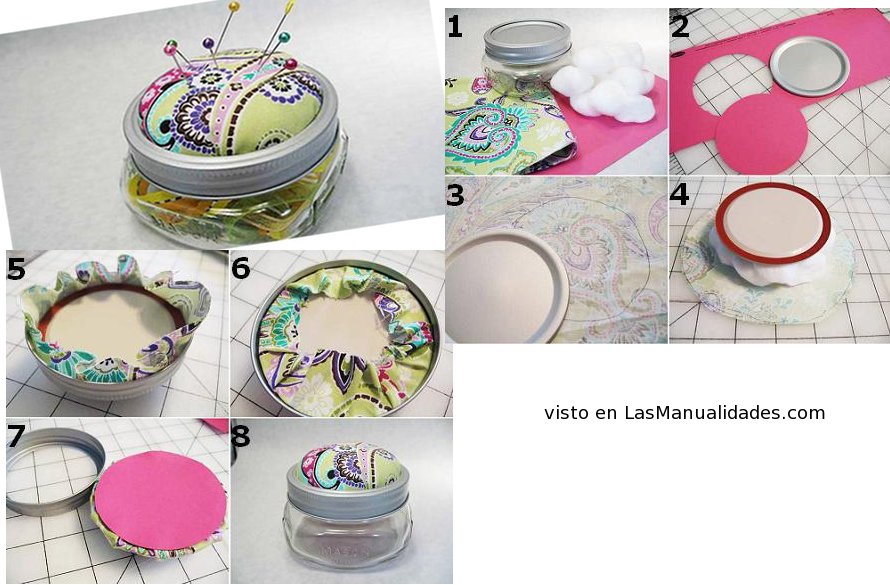 1

2

3

4

5

6

7

8

visto en LasManualidades.com